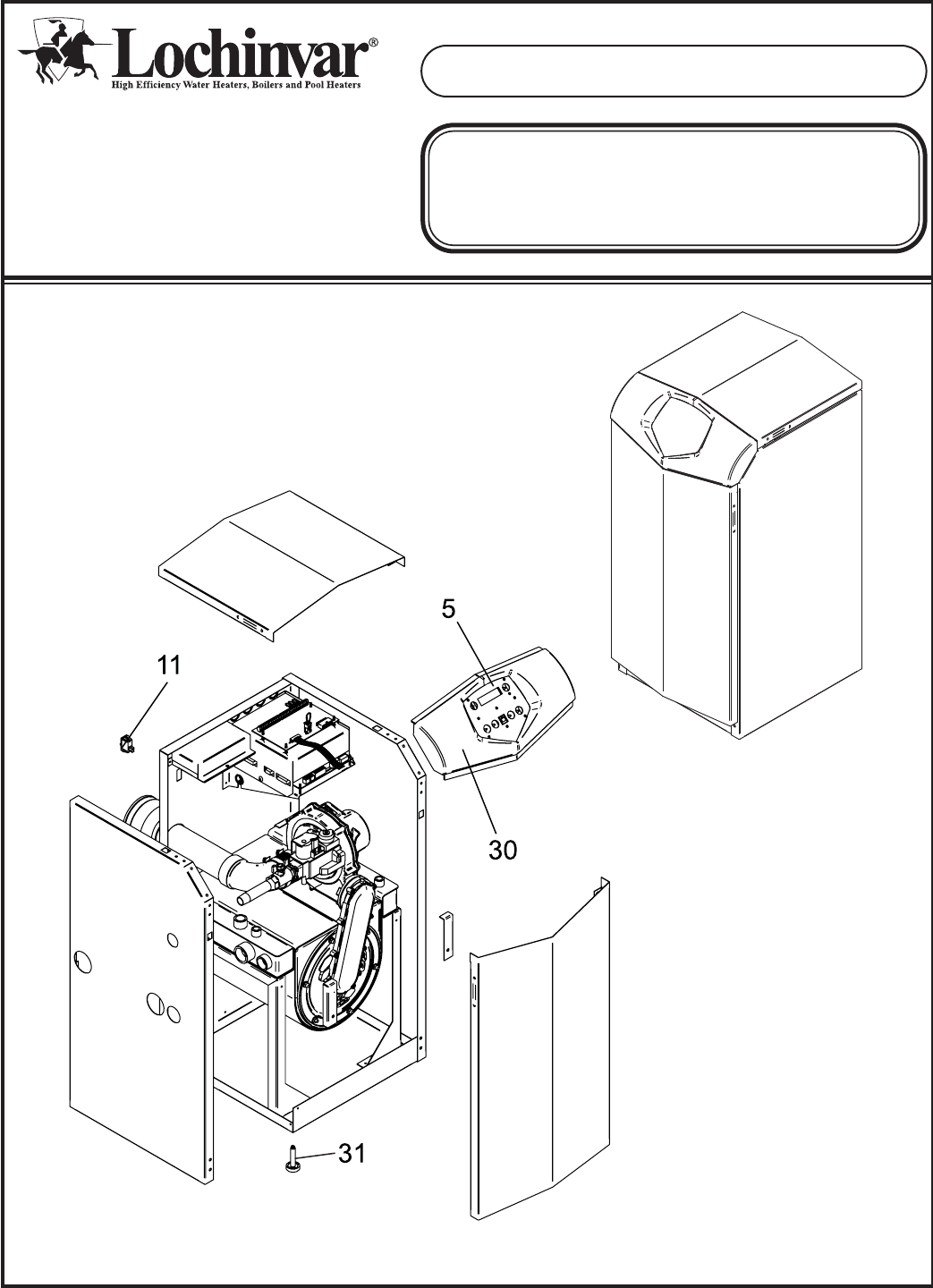 Lochinvar®
High Efficiency Water Heaters, Boilers and Pool Heaters

5

11

30

31